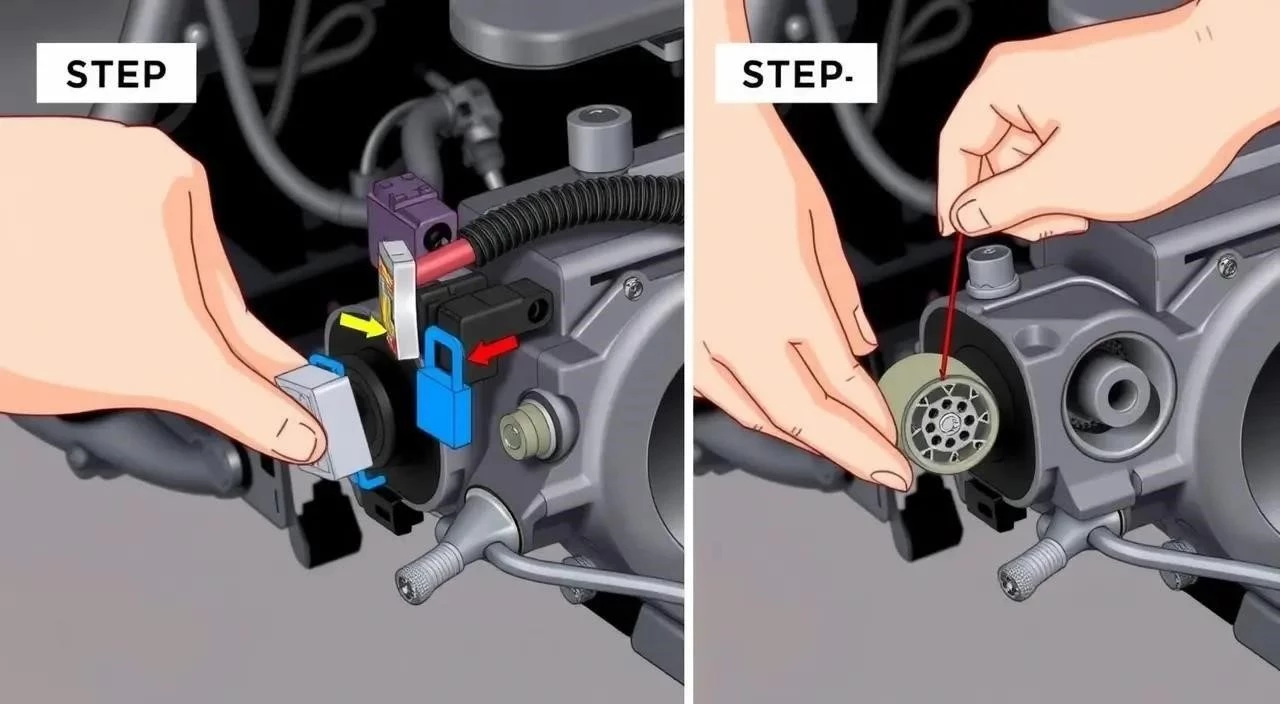 STEP

STEP-